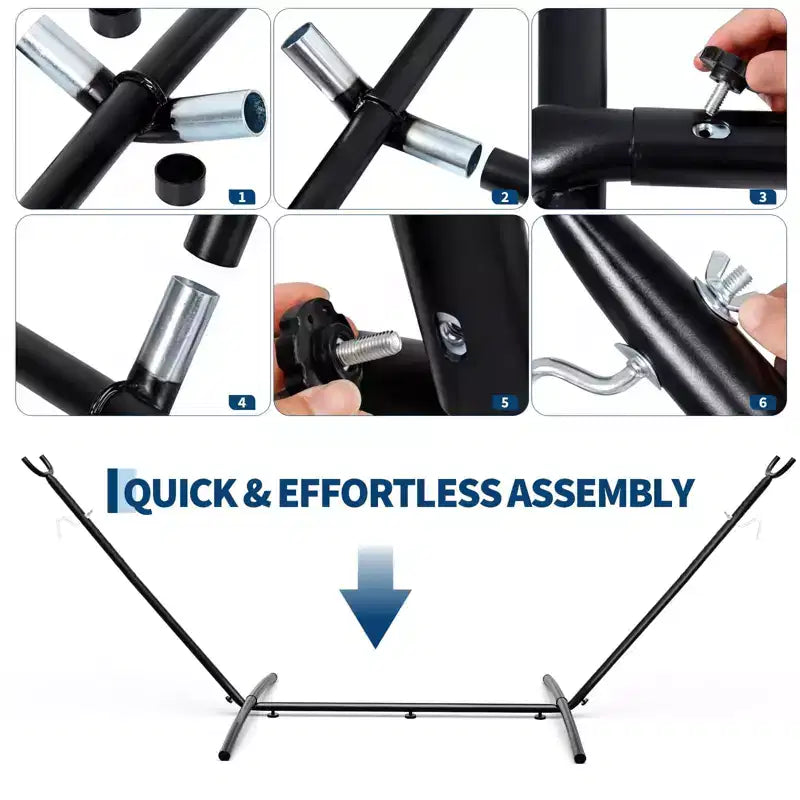 1

2

3

4

5

6

QUICK & EFFORTLESS ASSEMBLY